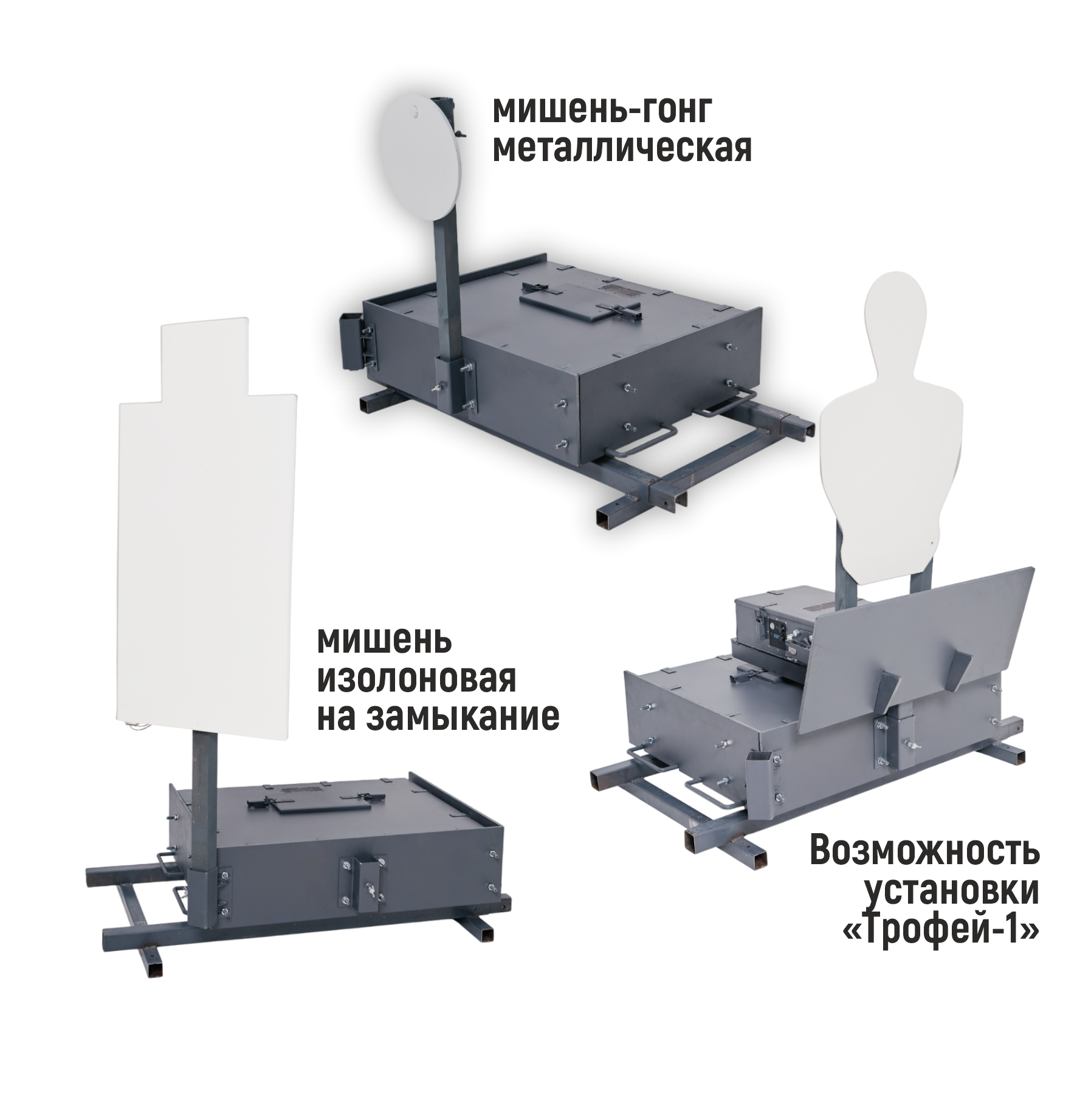 мишень-гонг металлическая

мишень изолоновая на замыкание

Возможность установки «Трофей-1»